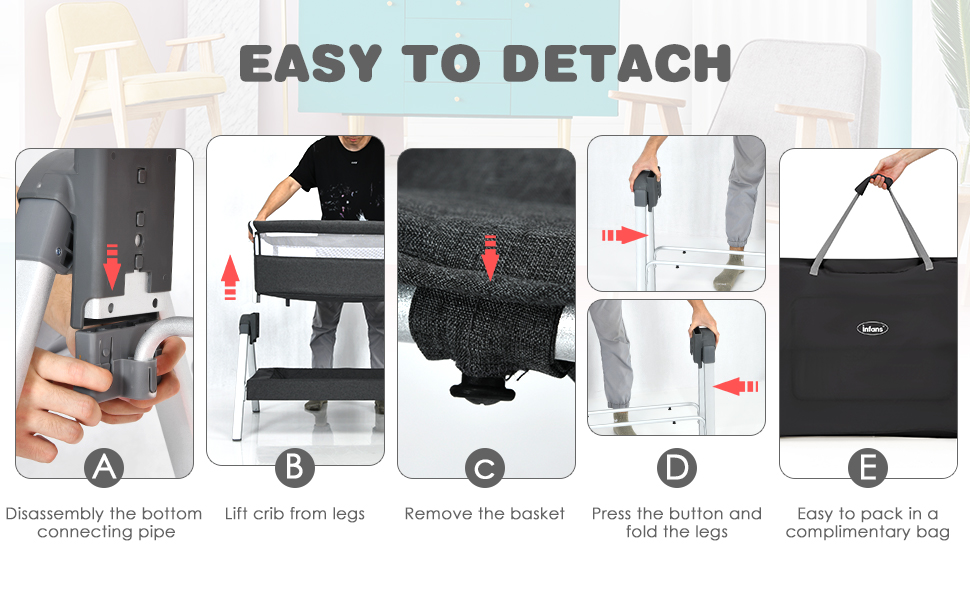 EASY TO DETACH

A
Disassembly the bottom connecting pipe

B
Lift crib from legs

C
Remove the basket

D
Press the button and fold the legs

infans
E
Easy to pack in a complimentary bag